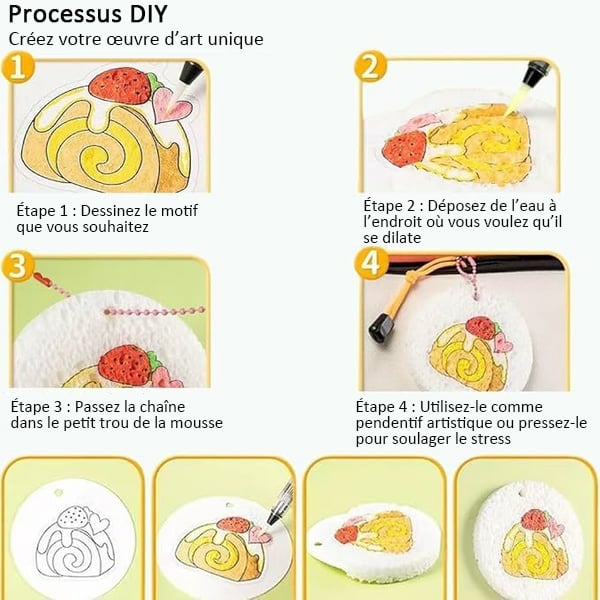 Processus DIY

Créez votre œuvre d'art unique

1

Étape 1 : Dessinez le motif que vous souhaitez

2

Étape 2 : Déposez de l'eau à l'endroit où vous voulez qu'il se dilate

3

Étape 3 : Passez la chaîne dans le petit trou de la mousse

4

Étape 4 : Utilisez-le comme pendentif artistique ou pressez-le pour soulager le stress