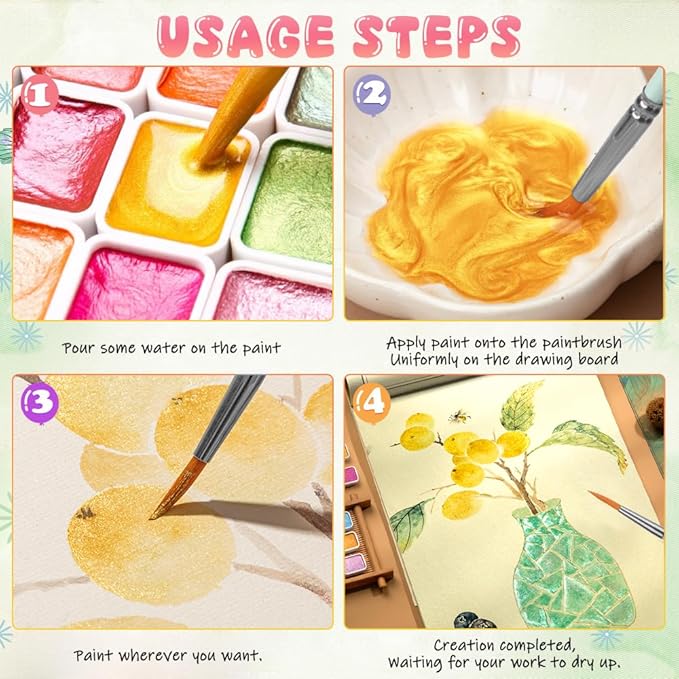 USAGE STEPS

1

Pour some water on the paint

2

Apply paint onto the paintbrush
Uniformly on the drawing board

3

Paint wherever you want.

4

Creation completed,
Waiting for your work to dry up.