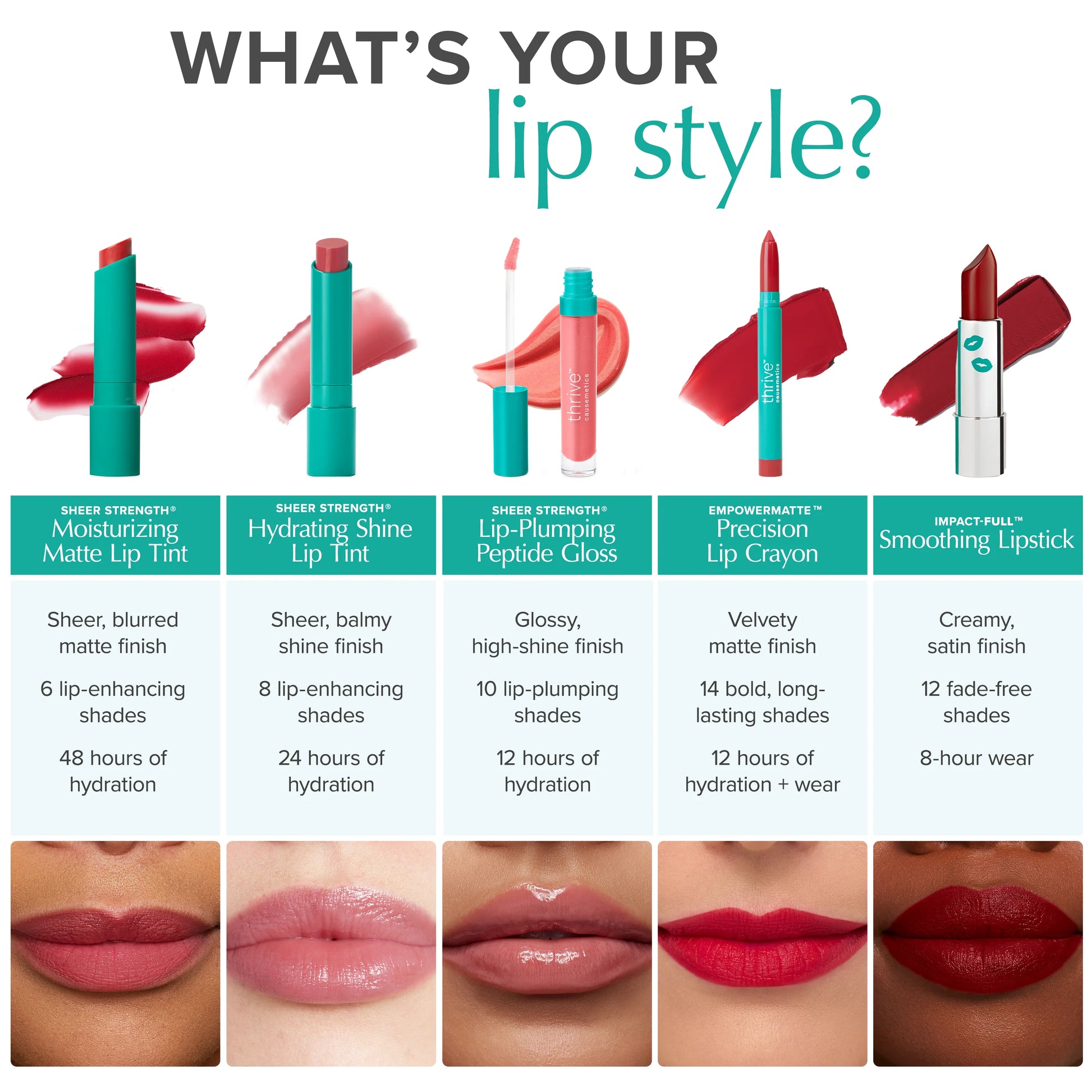 WHAT'S YOUR
lip style?

thrive™ causemetics

thrive™ causemetics

| SHEER STRENGTH® Moisturizing Matte Lip Tint | SHEER STRENGTH® Hydrating Shine Lip Tint | SHEER STRENGTH® Lip-Plumping Peptide Gloss | EMPOWERMATTE™ Precision Lip Crayon | IMPACT-FULL™ Smoothing Lipstick |
|---|---|---|---|---|
| Sheer, blurred matte finish | Sheer, balmy shine finish | Glossy, high-shine finish | Velvety matte finish | Creamy, satin finish |
| 6 lip-enhancing shades | 8 lip-enhancing shades | 10 lip-plumping shades | 14 bold, long-lasting shades | 12 fade-free shades |
| 48 hours of hydration | 24 hours of hydration | 12 hours of hydration | 12 hours of hydration + wear | 8-hour wear |